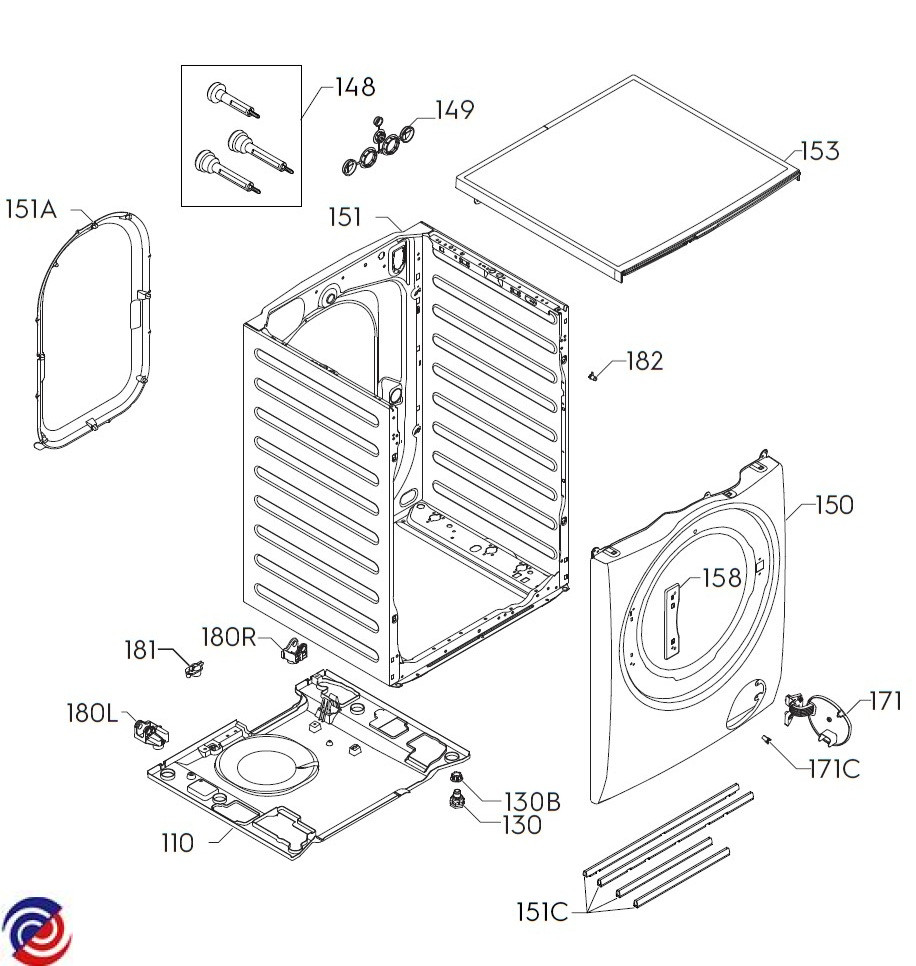 148
149
153
151A
151
182
150
158
181
180R
180L
171
171C
130B
130
110
151C